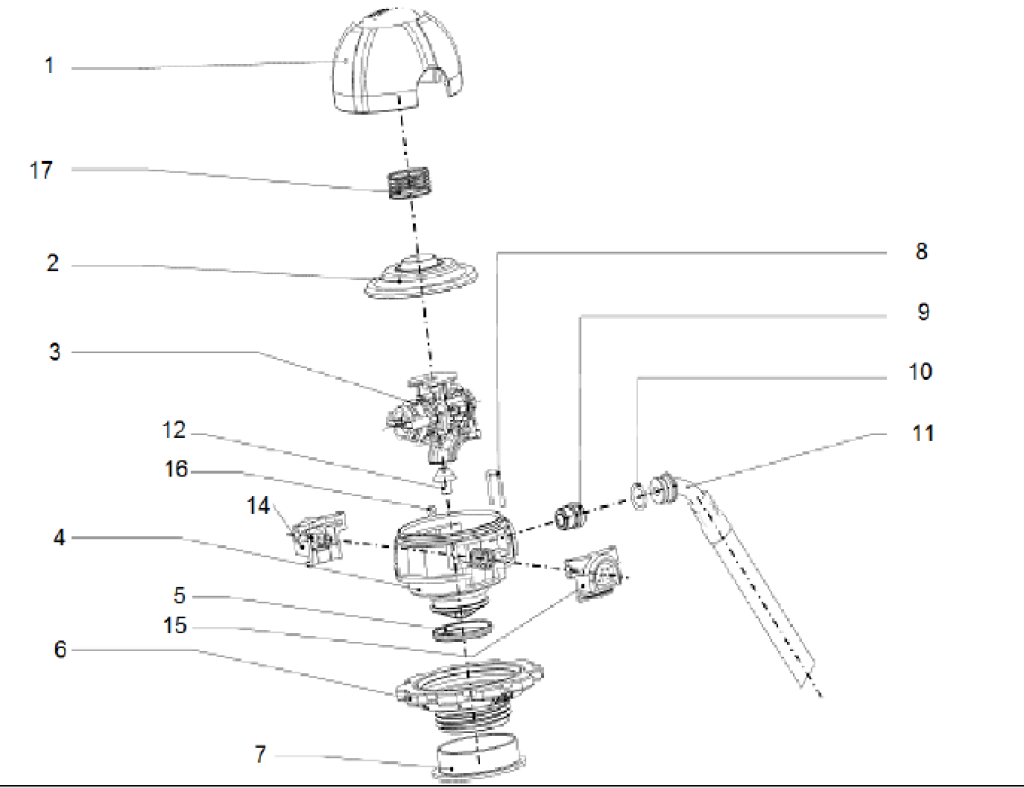 1
17
2
3
12
16
14
4
5
15
6
7
8
9
10
11